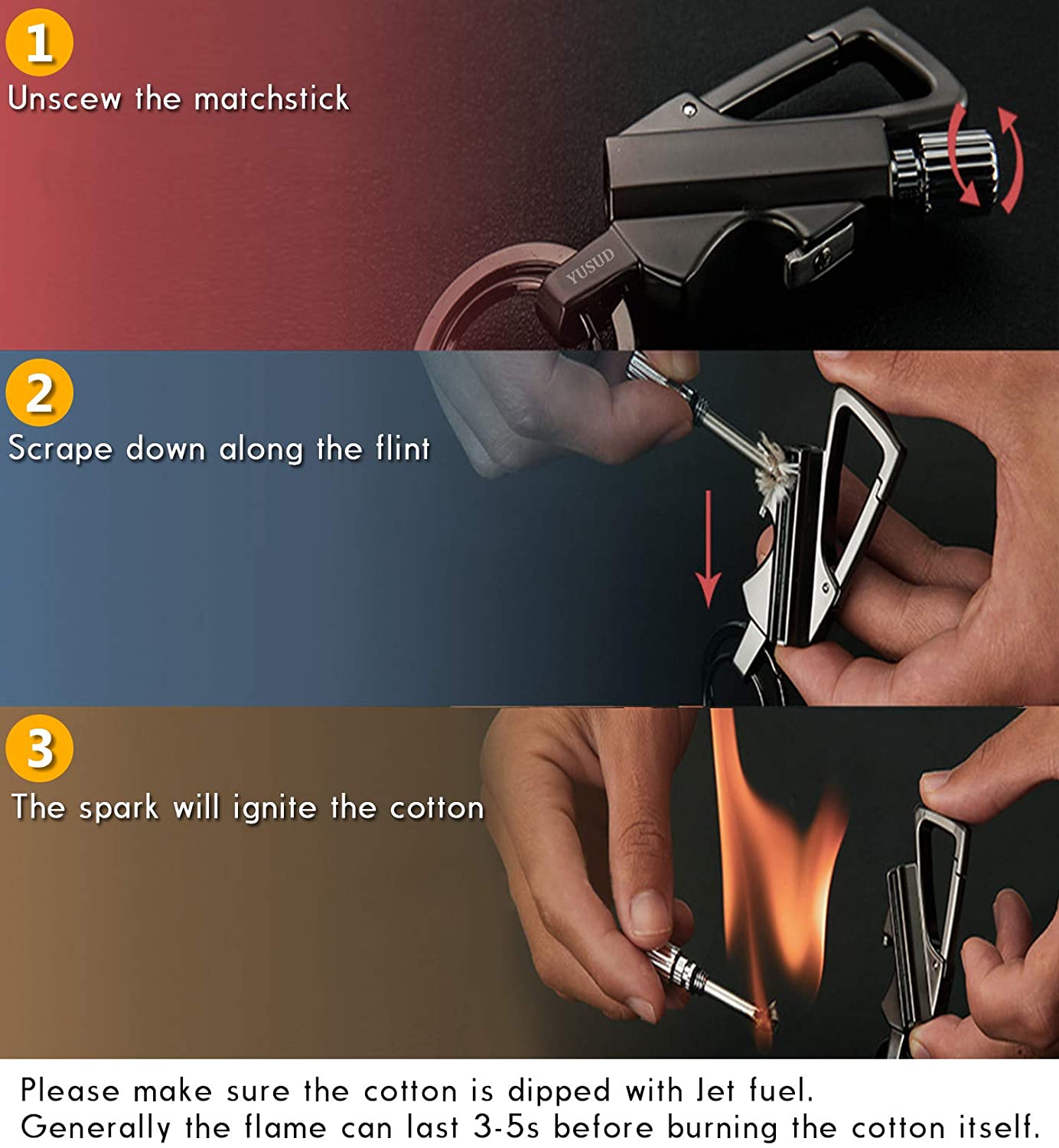 1
Unscew the matchstick

YUSUD

2
Scrape down along the flint

3
The spark will ignite the cotton

Please make sure the cotton is dipped with Jet fuel.
Generally the flame can last 3-5s before burning the cotton itself.